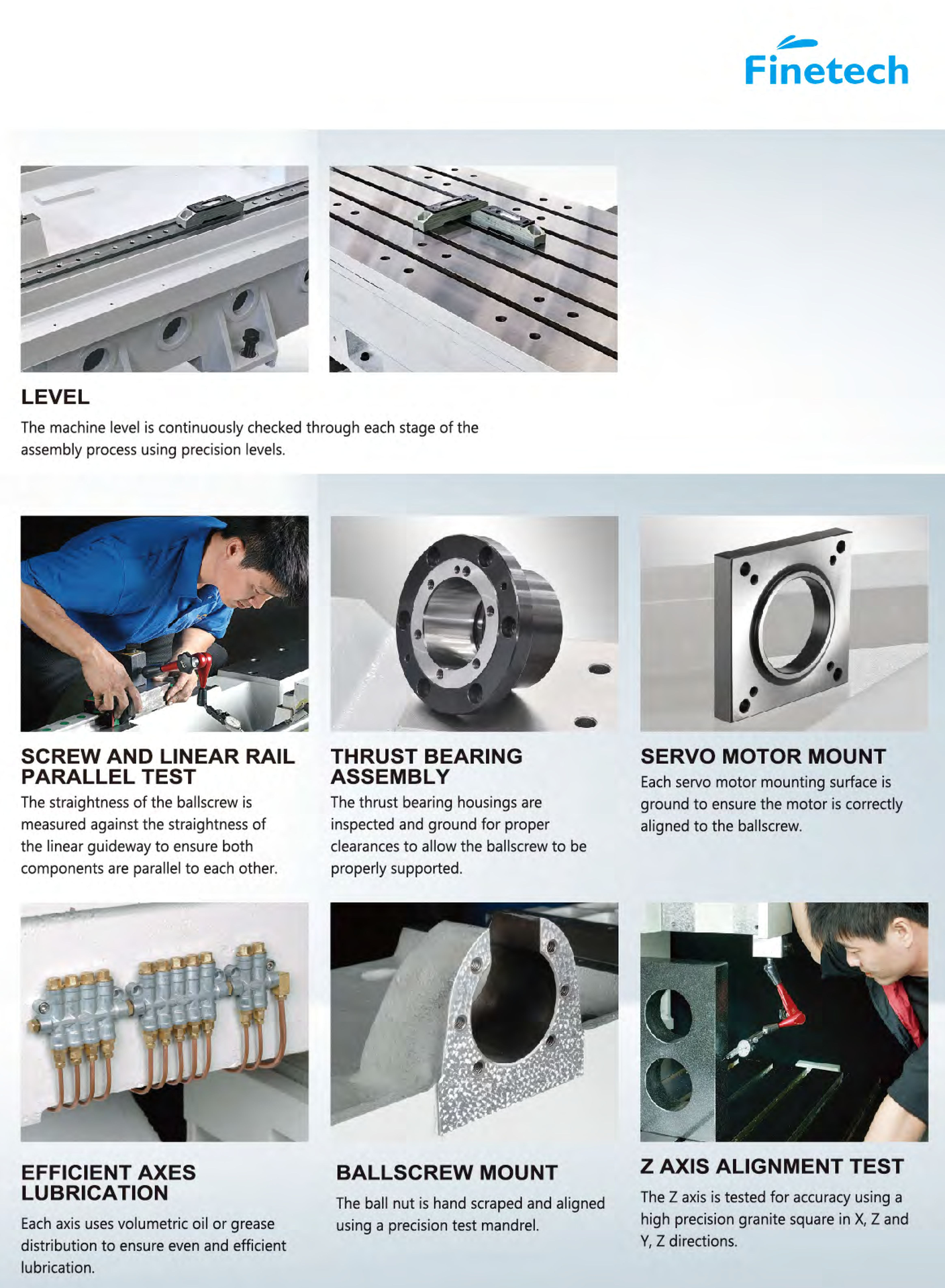 Finetech

LEVEL

The machine level is continuously checked through each stage of the assembly process using precision levels.

SCREW AND LINEAR RAIL PARALLEL TEST

The straightness of the ballscrew is measured against the straightness of the linear guideway to ensure both components are parallel to each other.

THRUST BEARING ASSEMBLY

The thrust bearing housings are inspected and ground for proper clearances to allow the ballscrew to be properly supported.

SERVO MOTOR MOUNT

Each servo motor mounting surface is ground to ensure the motor is correctly aligned to the ballscrew.

EFFICIENT AXES LUBRICATION

Each axis uses volumetric oil or grease distribution to ensure even and efficient lubrication.

BALLSCREW MOUNT

The ball nut is hand scraped and aligned using a precision test mandrel.

Z AXIS ALIGNMENT TEST

The Z axis is tested for accuracy using a high precision granite square in X, Z and Y, Z directions.